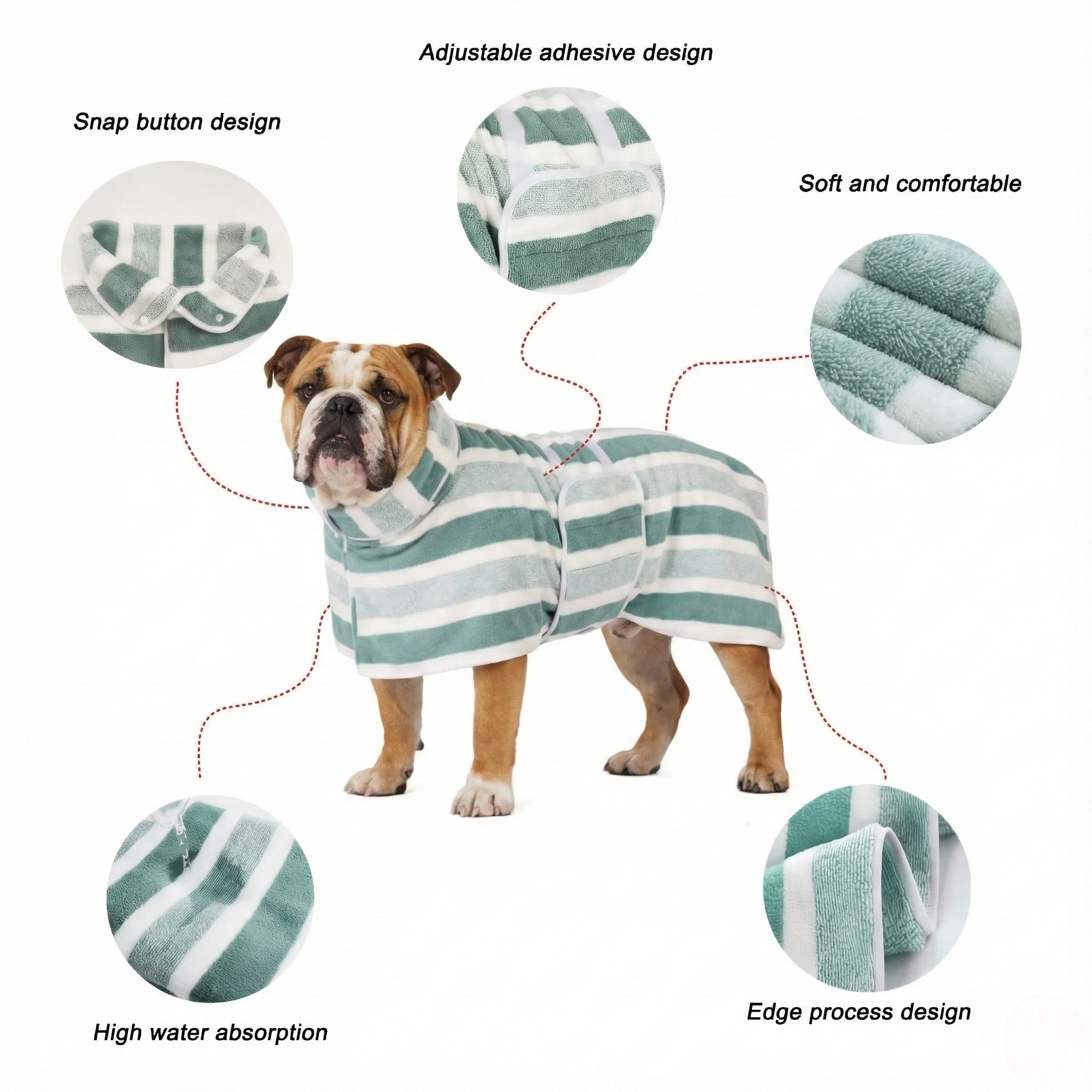 Adjustable adhesive design

Snap button design

Soft and comfortable

High water absorption

Edge process design