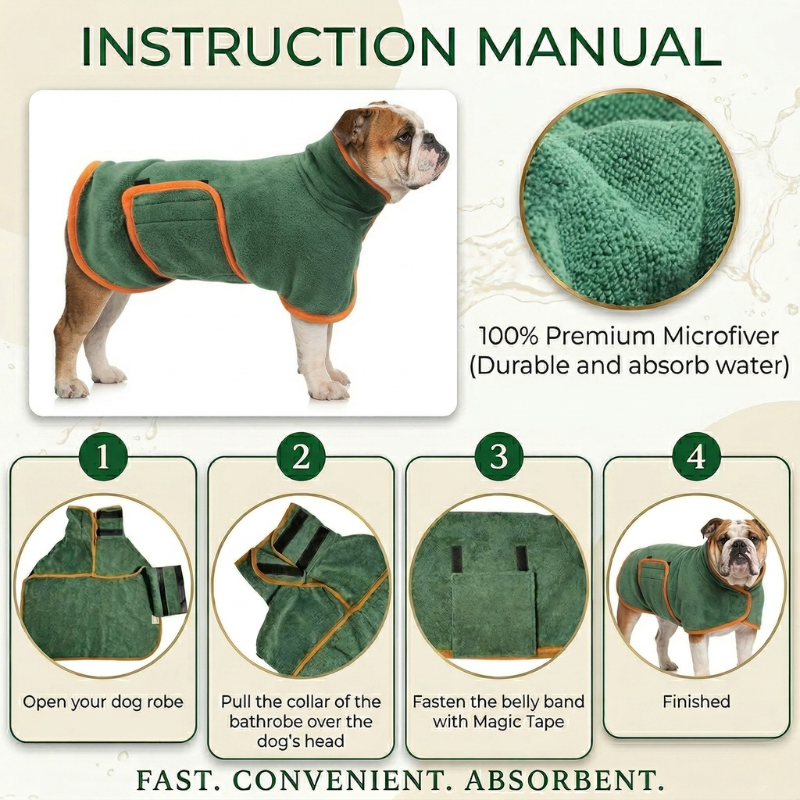 INSTRUCTION MANUAL

100% Premium Microfiver (Durable and absorb water)

1
Open your dog robe

2
Pull the collar of the bathrobe over the dog's head

3
Fasten the belly band with Magic Tape

4
Finished

FAST. CONVENIENT. ABSORBENT.